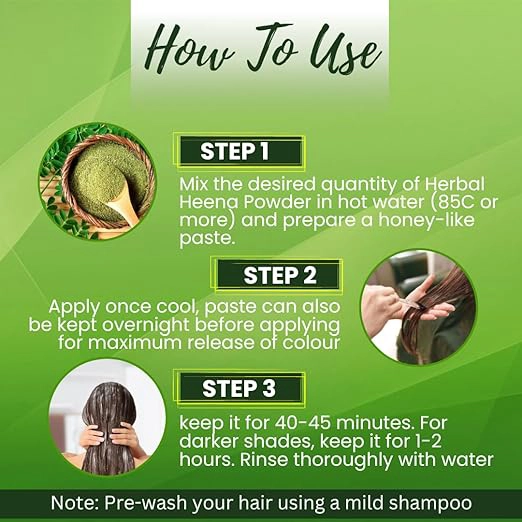 How To Use

STEP 1

Mix the desired quantity of Herbal Heena Powder in hot water (85C or more) and prepare a honey-like paste.

STEP 2

Apply once cool, paste can also be kept overnight before applying for maximum release of colour

STEP 3

keep it for 40-45 minutes. For darker shades, keep it for 1-2 hours. Rinse thoroughly with water

Note: Pre-wash your hair using a mild shampoo