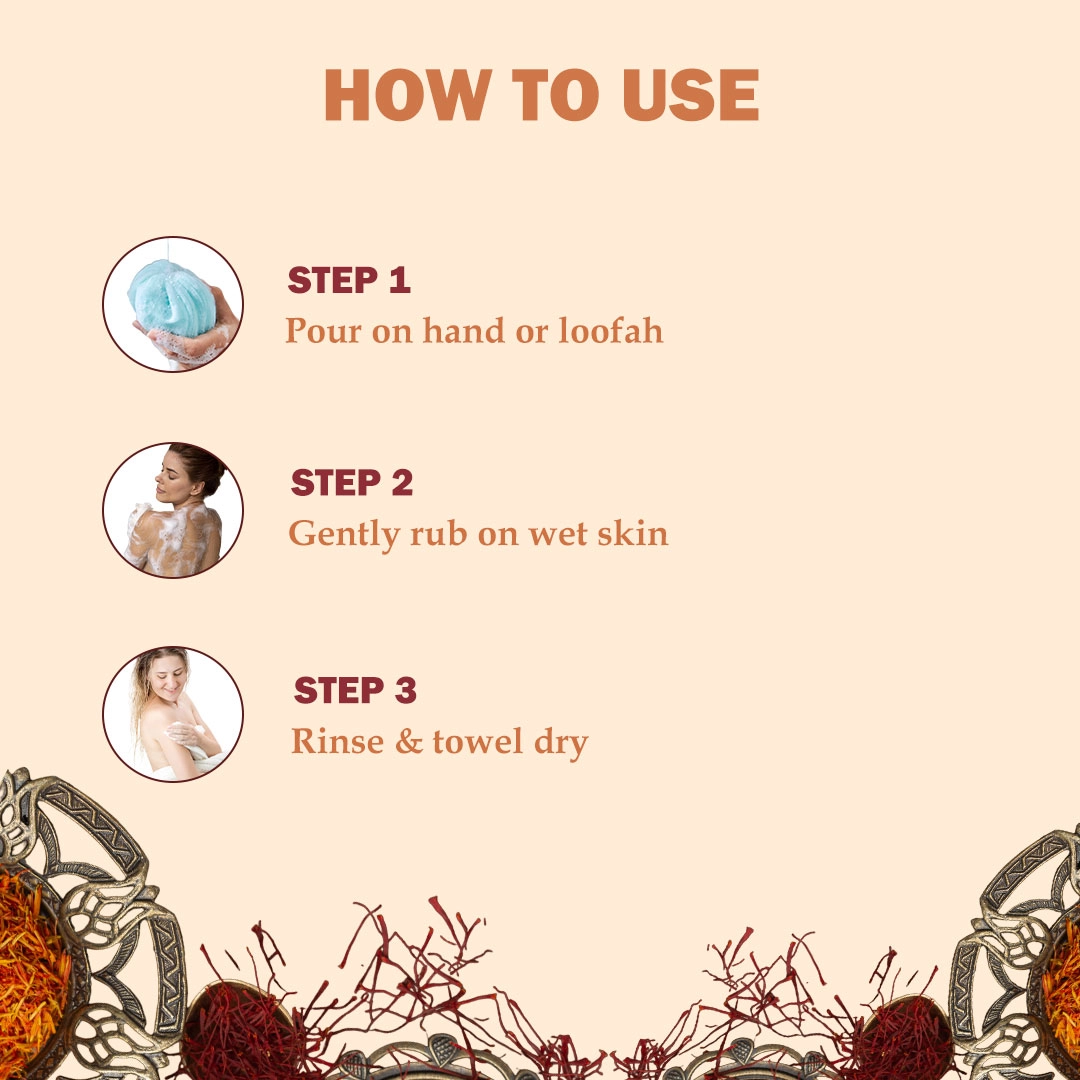 HOW TO USE

STEP 1
Pour on hand or loofah

STEP 2
Gently rub on wet skin

STEP 3
Rinse & towel dry