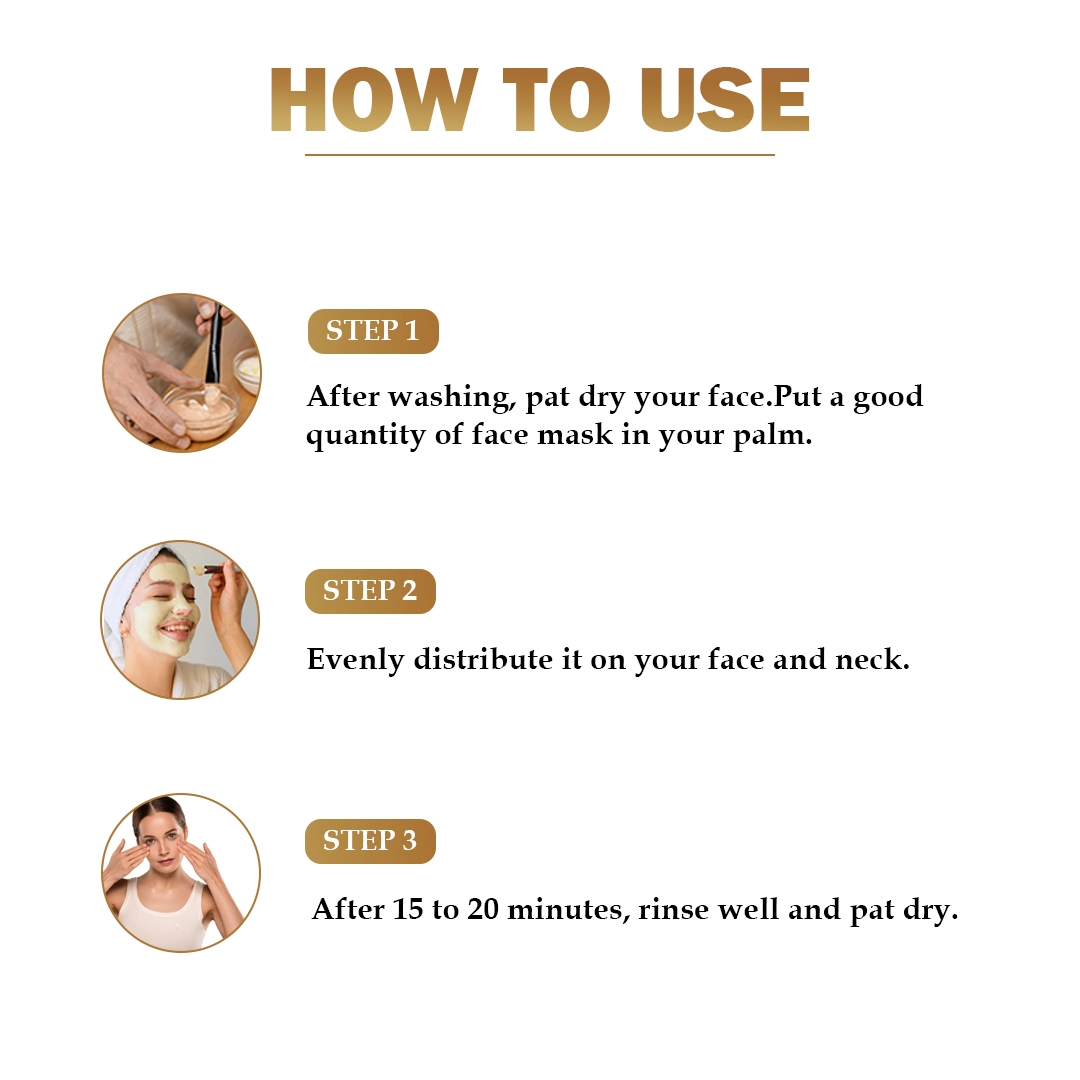 HOW TO USE

STEP 1

After washing, pat dry your face.Put a good quantity of face mask in your palm.

STEP 2

Evenly distribute it on your face and neck.

STEP 3

After 15 to 20 minutes, rinse well and pat dry.