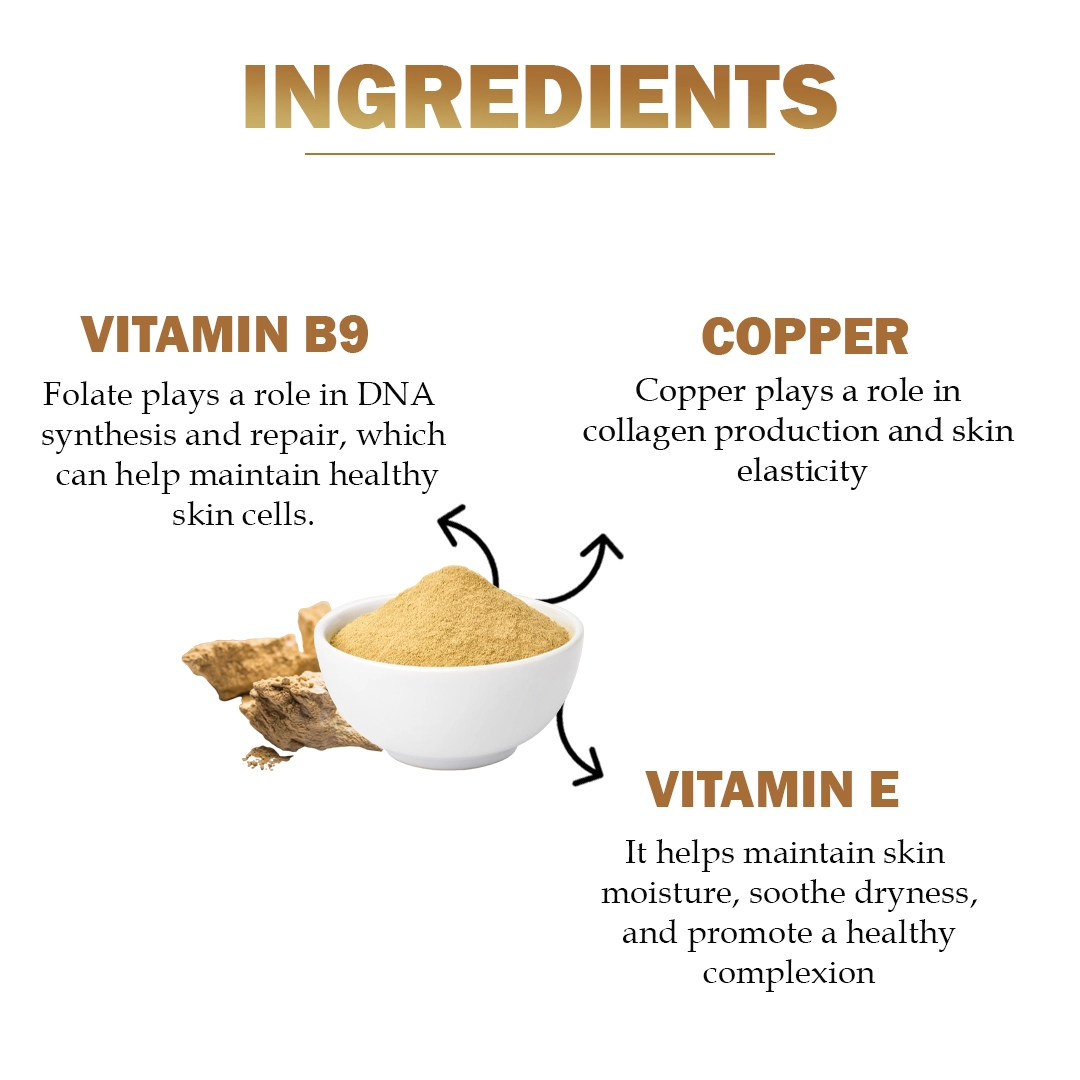 INGREDIENTS

VITAMIN B9

Folate plays a role in DNA synthesis and repair, which can help maintain healthy skin cells.

COPPER

Copper plays a role in collagen production and skin elasticity

VITAMIN E

It helps maintain skin moisture, soothe dryness, and promote a healthy complexion