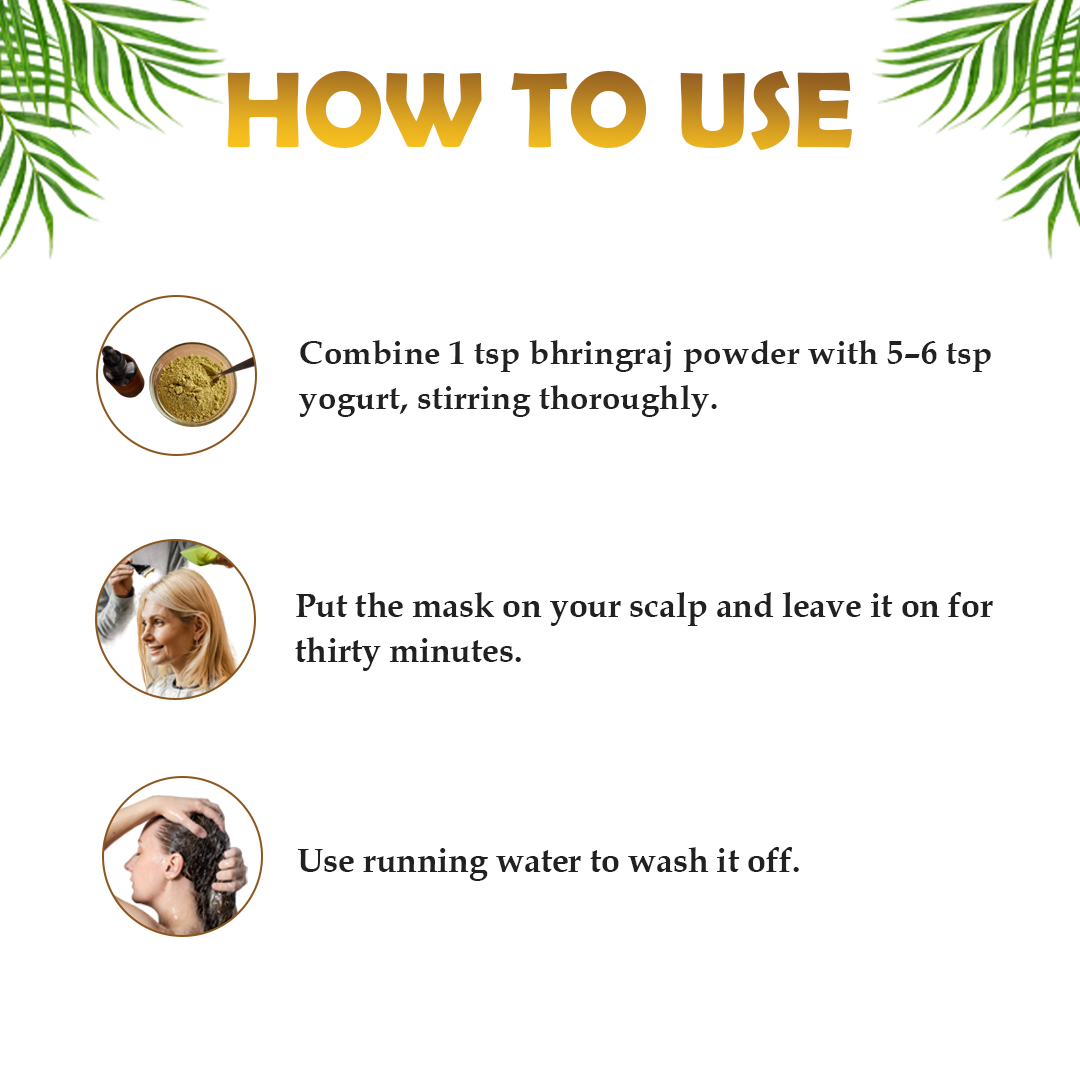 HOW TO USE

Combine 1 tsp bhringraj powder with 5–6 tsp yogurt, stirring thoroughly.

Put the mask on your scalp and leave it on for thirty minutes.

Use running water to wash it off.