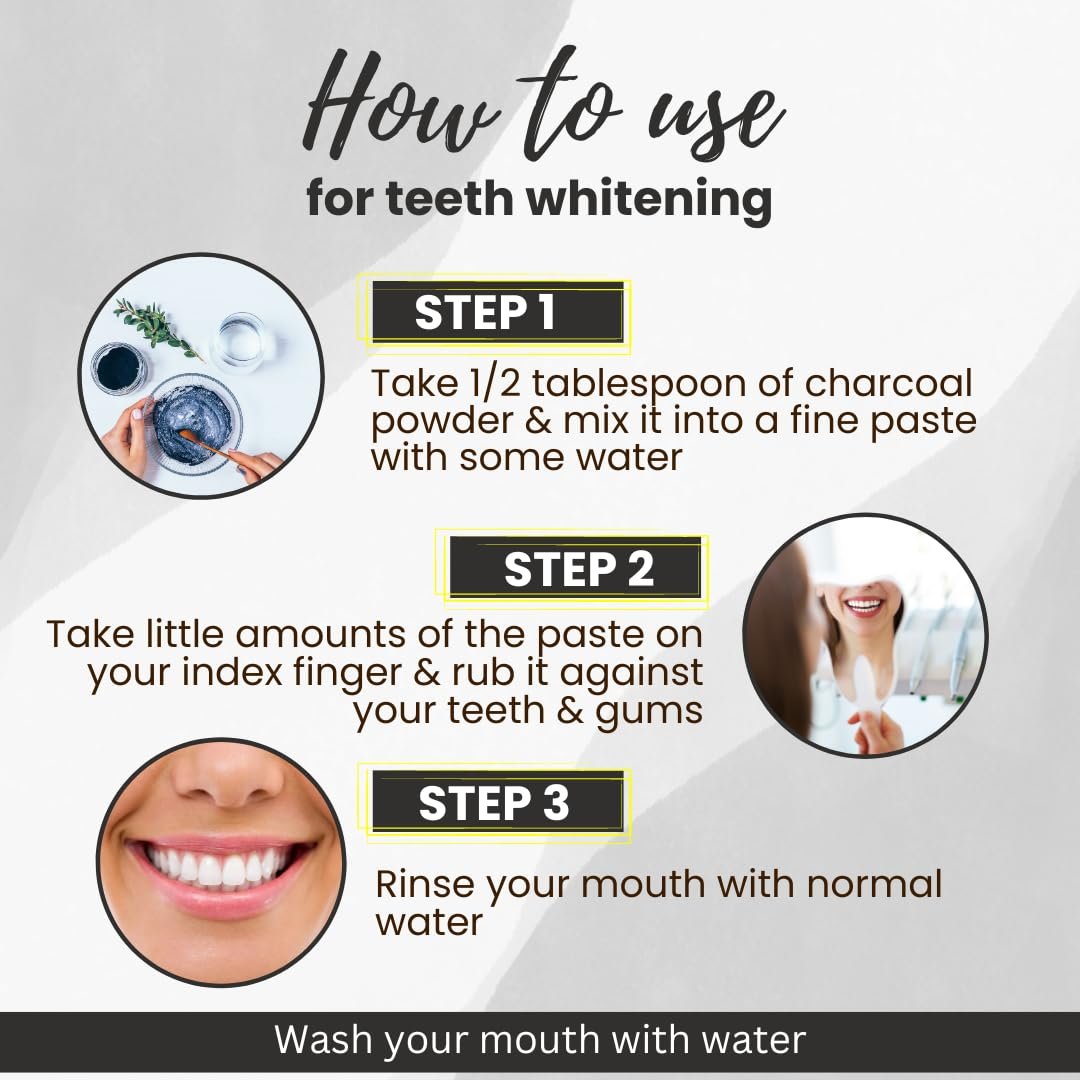 How to use
for teeth whitening

STEP 1

Take 1/2 tablespoon of charcoal powder & mix it into a fine paste with some water

STEP 2

Take little amounts of the paste on your index finger & rub it against your teeth & gums

STEP 3

Rinse your mouth with normal water

Wash your mouth with water